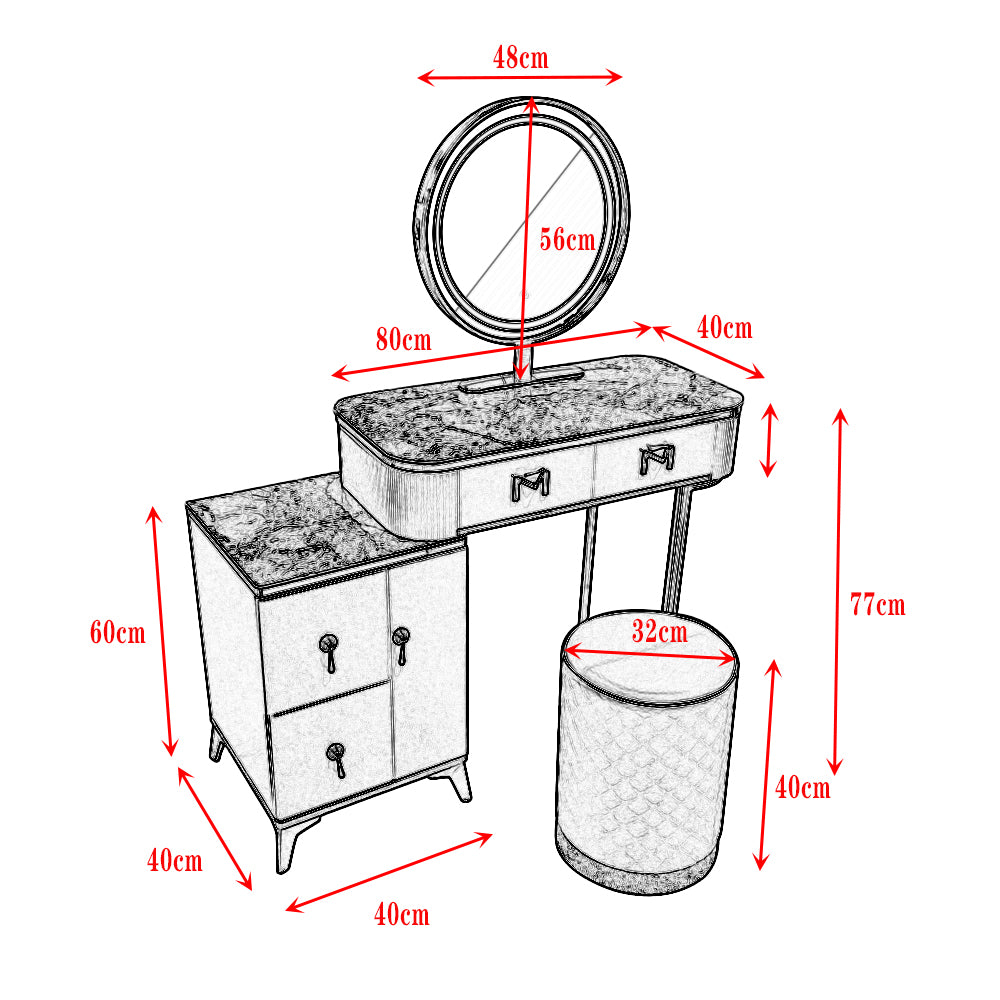 48cm

56cm

80cm

40cm

77cm

60cm

32cm

40cm

40cm

40cm