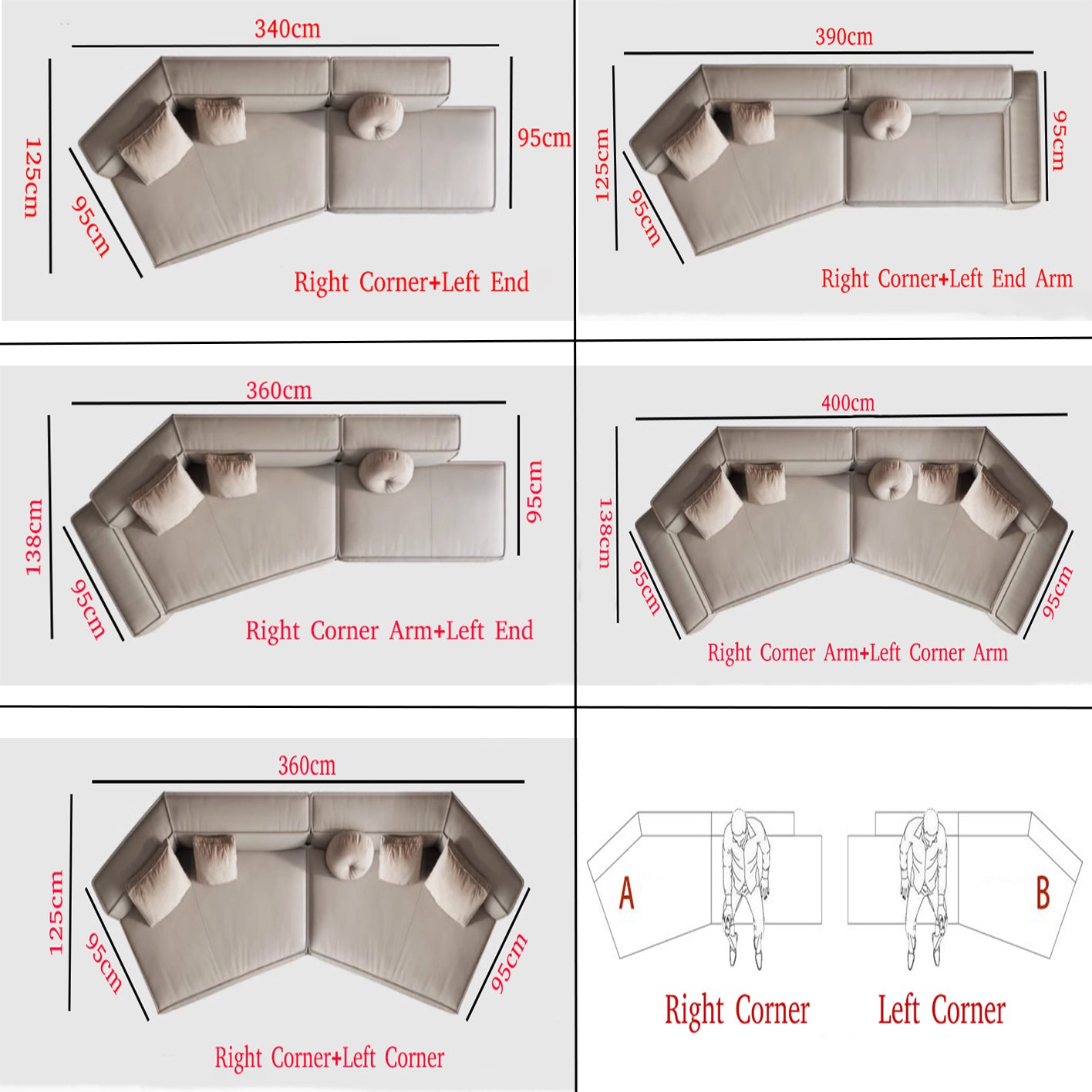 340cm
125cm
95cm
95cm
Right Corner+Left End

390cm
125cm
95cm
95cm
Right Corner+Left End Arm

360cm
138cm
95cm
95cm
Right Corner Arm+Left End

400cm
138cm
95cm
95cm
Right Corner Arm+Left Corner Arm

360cm
125cm
95cm
95cm
Right Corner+Left Corner

A
B
Right Corner
Left Corner